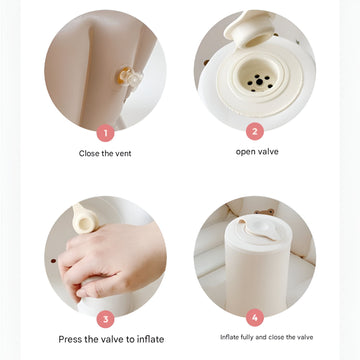 1

Close the vent

2

open valve

3

Press the valve to inflate

4

Inflate fully and close the valve